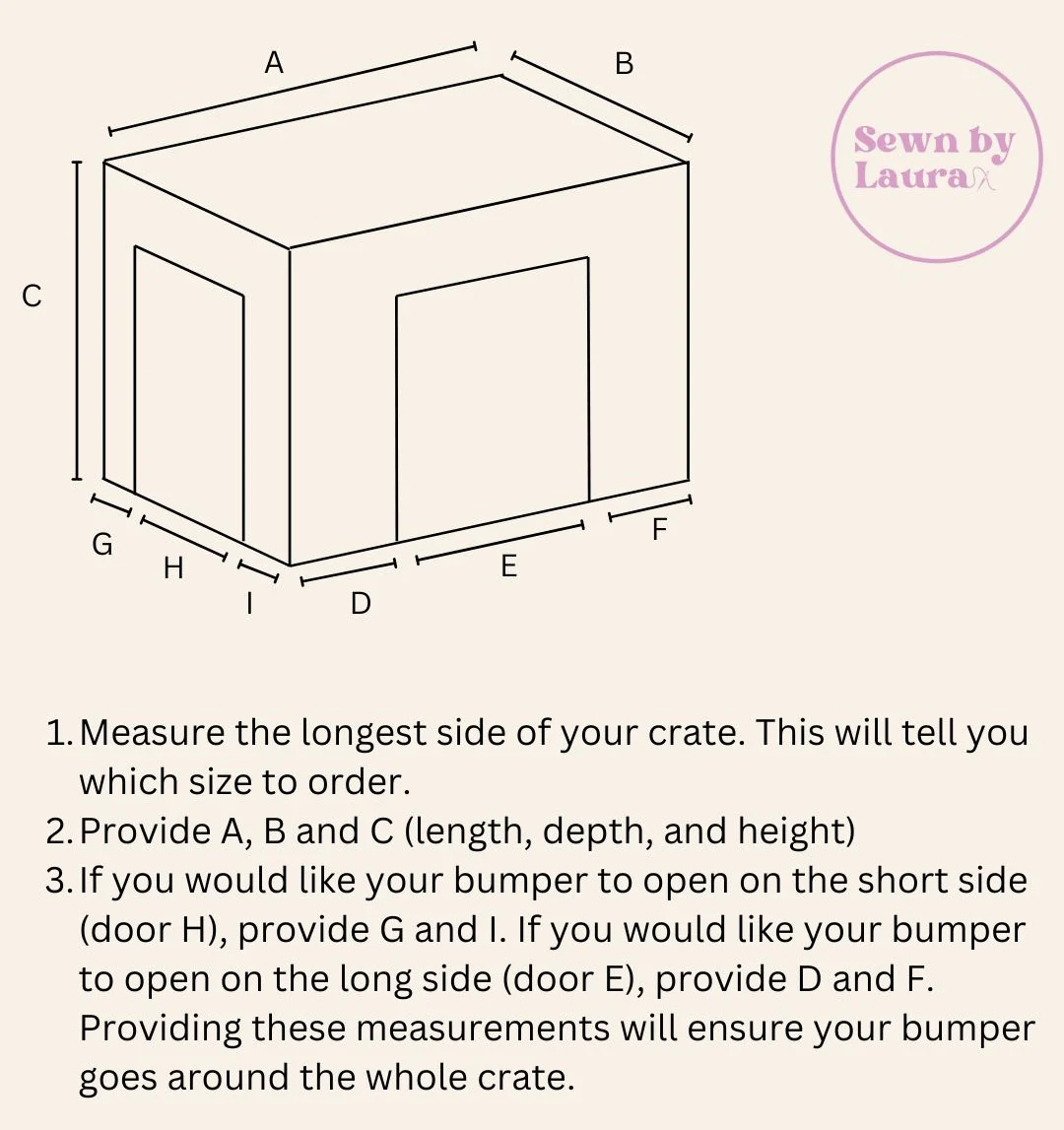 A

B

Sewn by Laura x

C

G

H

I

D

E

F

1. Measure the longest side of your crate. This will tell you which size to order.
2. Provide A, B and C (length, depth, and height)
3. If you would like your bumper to open on the short side (door H), provide G and I. If you would like your bumper to open on the long side (door E), provide D and F. Providing these measurements will ensure your bumper goes around the whole crate.